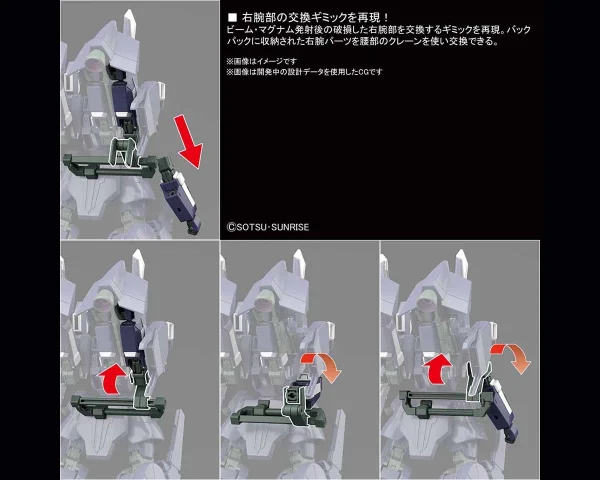 ■ 右腕部の交換ギミックを再現！
ビーム・マグナム発射後の破損した右腕部を交換するギミックを再現。バックパックに収納された右腕パーツを腰部のクレーンを使い交換できる。

※画像はイメージです
※画像は開発中の設計データを使用したCGです

©SOTSU・SUNRISE